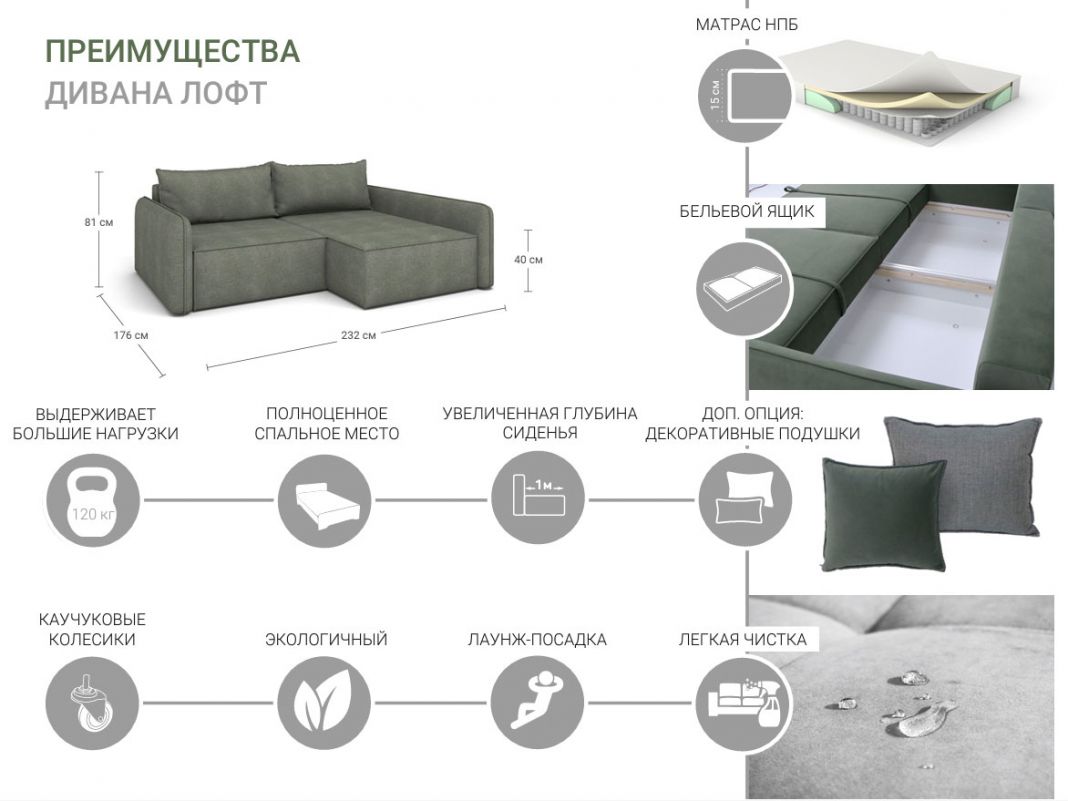 ПРЕИМУЩЕСТВА
ДИВАНА ЛОФТ

81 см
40 см
176 см
232 см

МАТРАС НПБ
15 см

БЕЛЬЕВОЙ ЯЩИК

ВЫДЕРЖИВАЕТ БОЛЬШИЕ НАГРУЗКИ
120 кг

ПОЛНОЦЕННОЕ СПАЛЬНОЕ МЕСТО

УВЕЛИЧЕННАЯ ГЛУБИНА СИДЕНЬЯ
1м

ДОП. ОПЦИЯ: ДЕКОРАТИВНЫЕ ПОДУШКИ

КАУЧУКОВЫЕ КОЛЕСИКИ

ЭКОЛОГИЧНЫЙ

ЛАУНЖ-ПОСАДКА

ЛЕГКАЯ ЧИСТКА